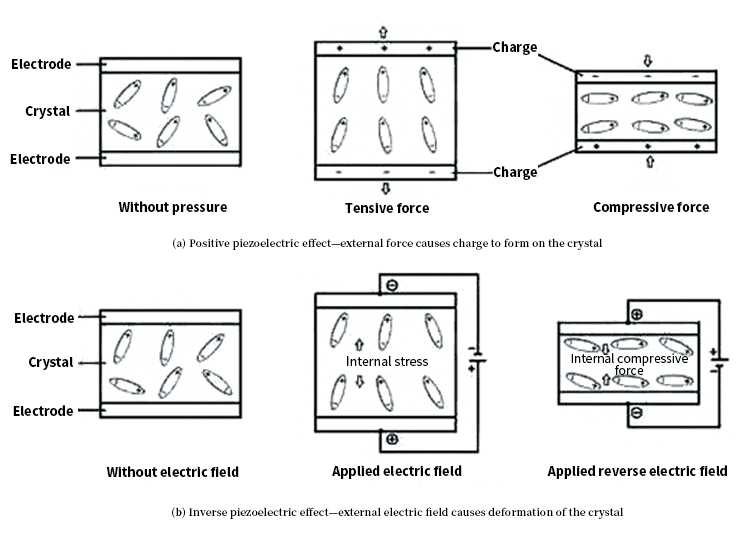 Electrode

Crystal

Electrode

Without pressure

Charge

Charge

Tensive force

Compressive force

(a) Positive piezoelectric effect—external force causes charge to form on the crystal

Electrode

Crystal

Electrode

Without electric field

Internal stress

Applied electric field

Internal compressive force

Applied reverse electric field

(b) Inverse piezoelectric effect—external electric field causes deformation of the crystal