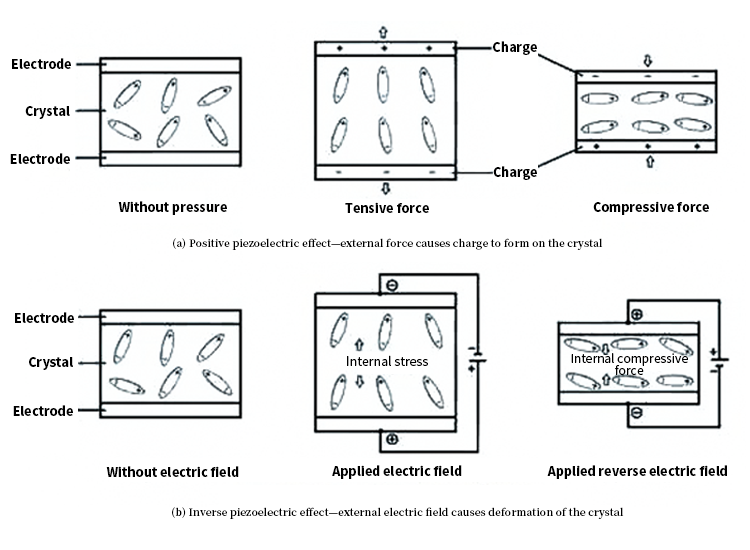 Electrode

Crystal

Electrode

Without pressure

Charge

Charge

Tensive force

Compressive force

(a) Positive piezoelectric effect—external force causes charge to form on the crystal

Electrode

Crystal

Electrode

Without electric field

Internal stress

Applied electric field

Internal compressive force

Applied reverse electric field

(b) Inverse piezoelectric effect—external electric field causes deformation of the crystal